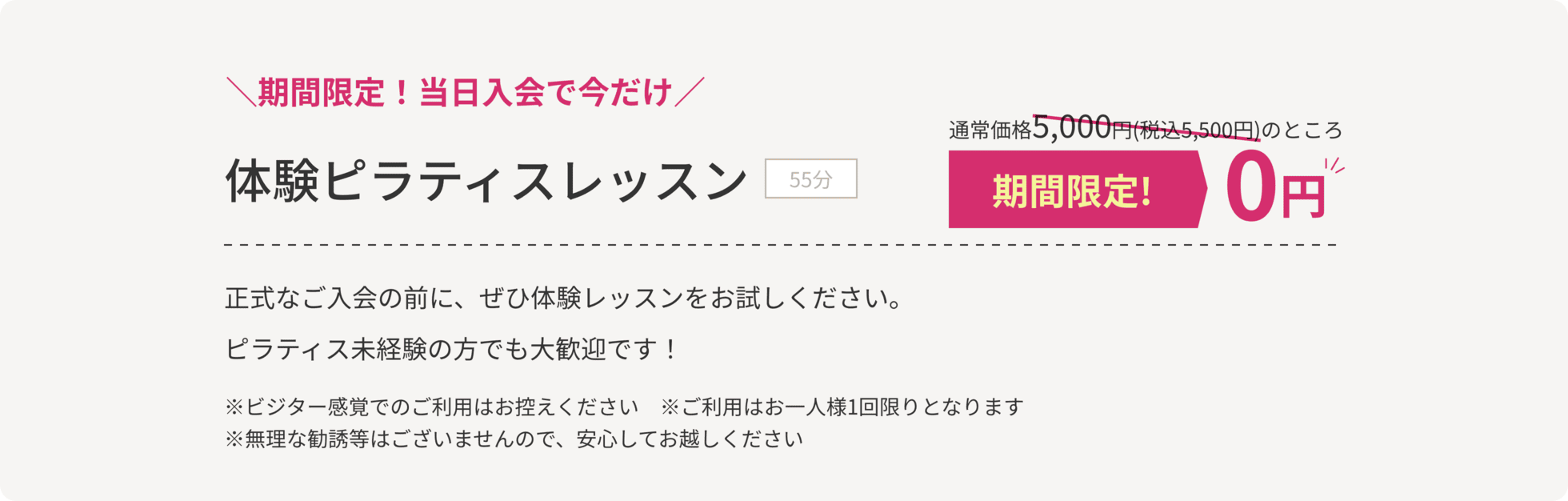 ＼期間限定！当日入会で今だけ／

体験ピラティスレッスン 55分

通常価格5,000円(税込5,500円)のところ

期間限定! 0円

正式なご入会の前に、ぜひ体験レッスンをお試しください。

ピラティス未経験の方でも大歓迎です！

※ビジター感覚でのご利用はお控えください ※ご利用はお一人様1回限りとなります
※無理な勧誘等はございませんので、安心してお越しください