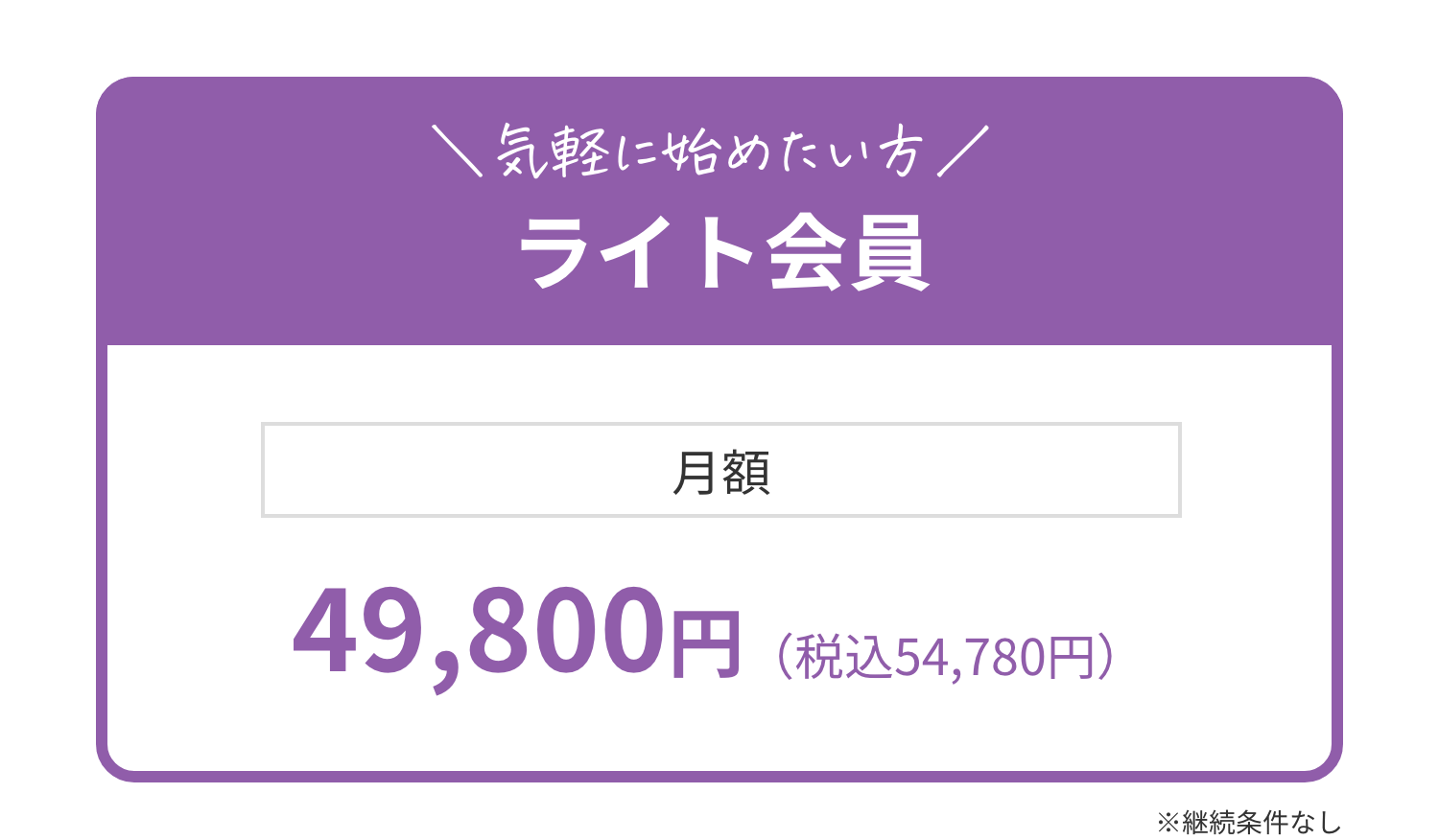 ＼気軽に始めたい方／

ライト会員

月額

49,800円（税込54,780円）

※継続条件なし